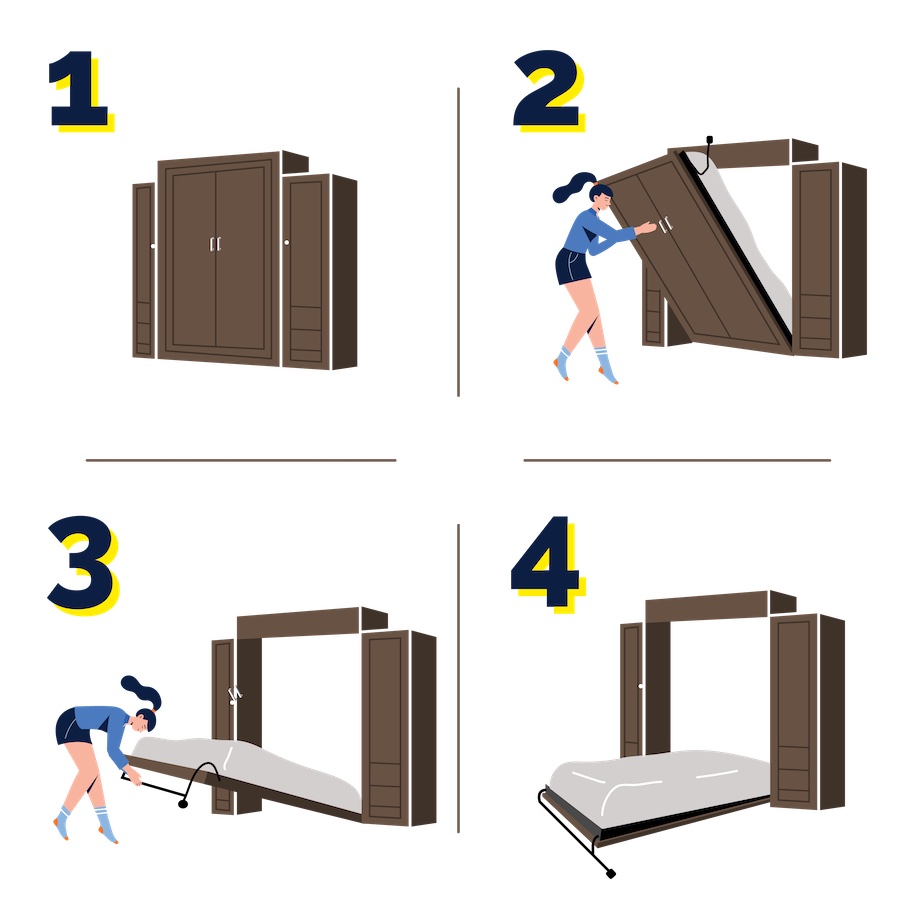 1

2

3

4