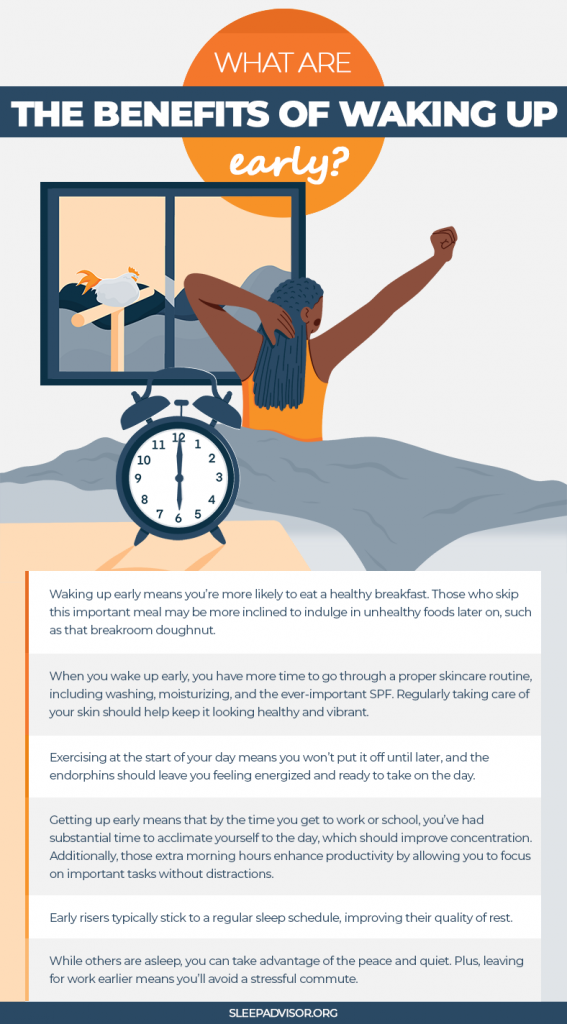 WHAT ARE

THE BENEFITS OF WAKING UP

early?

12
1
2
3
4
5
6
7
8
9
10
11

Waking up early means you're more likely to eat a healthy breakfast. Those who skip this important meal may be more inclined to indulge in unhealthy foods later on, such as that breakroom doughnut.

When you wake up early, you have more time to go through a proper skincare routine, including washing, moisturizing, and the ever-important SPF. Regularly taking care of your skin should help keep it looking healthy and vibrant.

Exercising at the start of your day means you won't put it off until later, and the endorphins should leave you feeling energized and ready to take on the day.

Getting up early means that by the time you get to work or school, you've had substantial time to acclimate yourself to the day, which should improve concentration. Additionally, those extra morning hours enhance productivity by allowing you to focus on important tasks without distractions.

Early risers typically stick to a regular sleep schedule, improving their quality of rest.

While others are asleep, you can take advantage of the peace and quiet. Plus, leaving for work earlier means you'll avoid a stressful commute.

SLEEPADVISOR.ORG